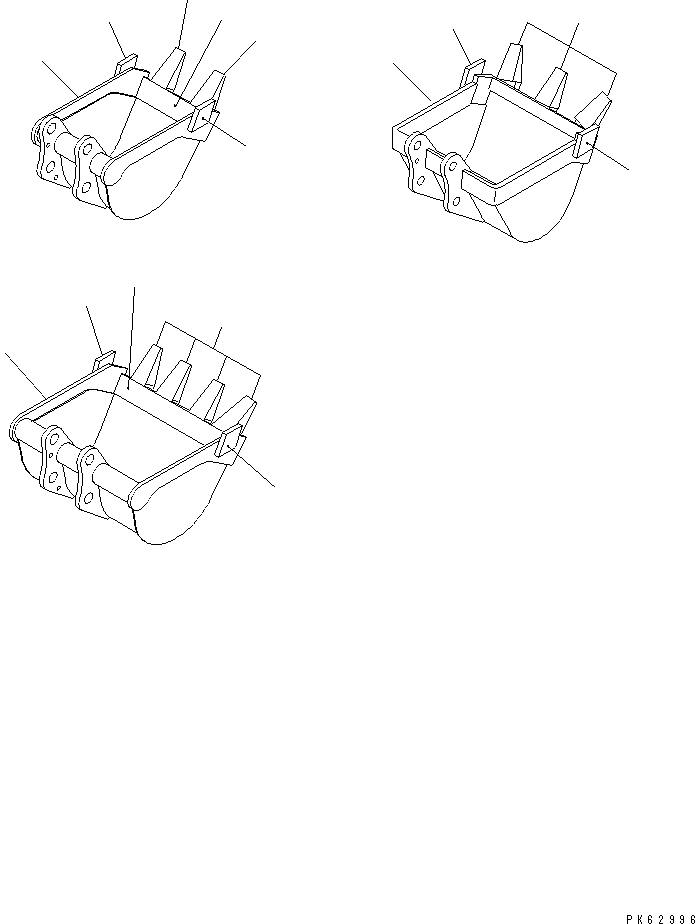 PK62996