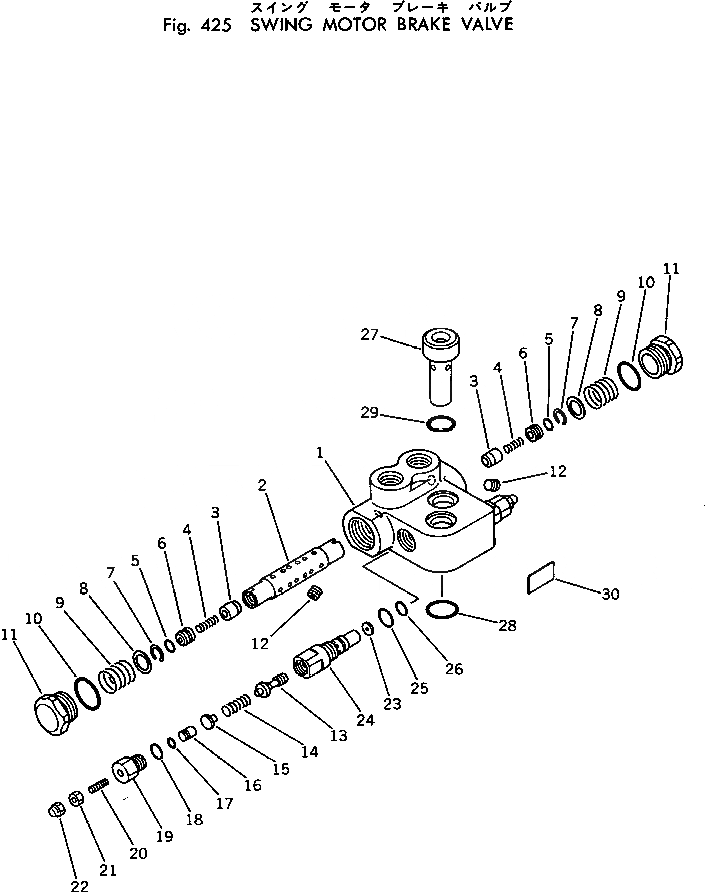 スイング モータ ブレーキ バルブ
Fig. 425 SWING MOTOR BRAKE VALVE

27
29
3
4
6
5
7
8
9
10
11
12
1
2
3
4
6
5
7
8
9
10
11
12
30
28
26
25
23
24
13
14
15
16
17
18
19
20
21
22