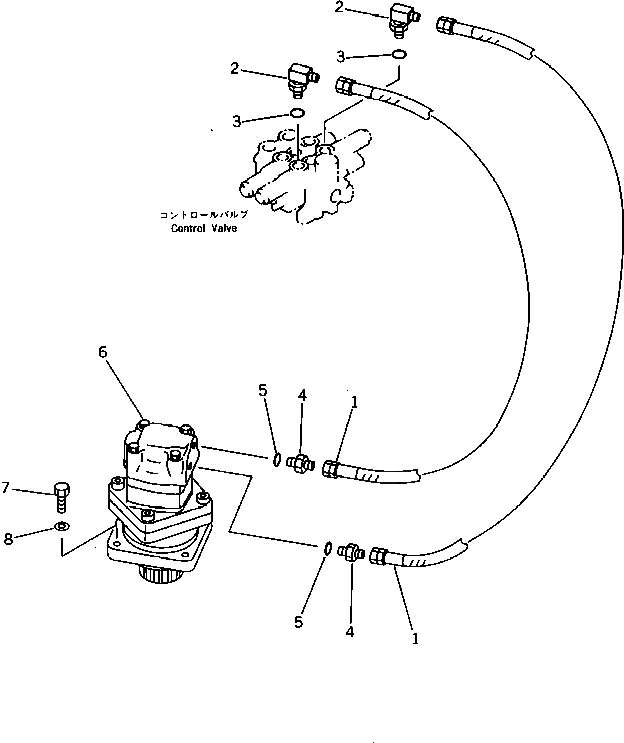 2
3
2
3
コントロールバルブ
Control Valve
6
5
4
1
7
8
5
4
1