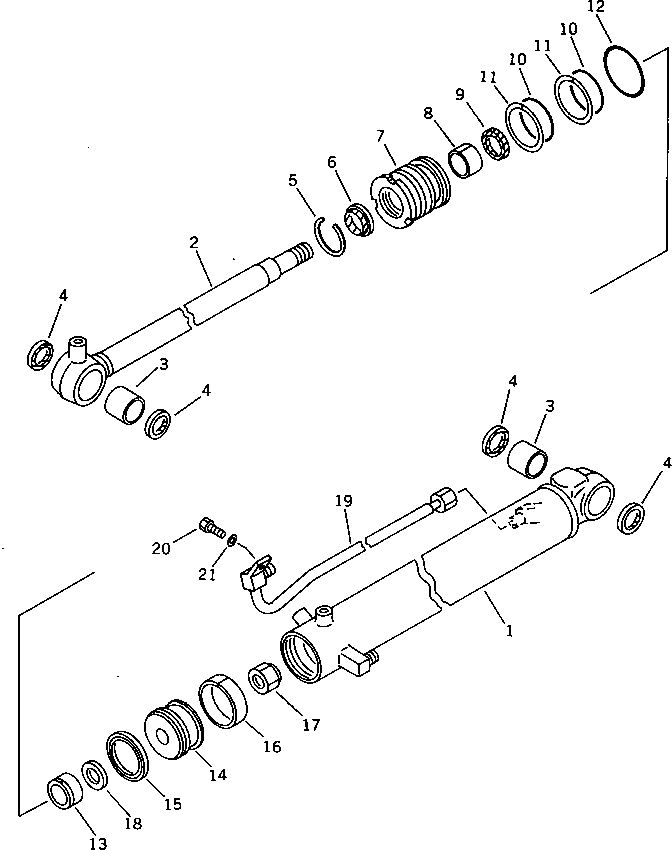 12
10
11
10
11
9
8
7
6
5
2
4
3
4
4
3
4
19
20
21
1
17
16
14
15
18
13