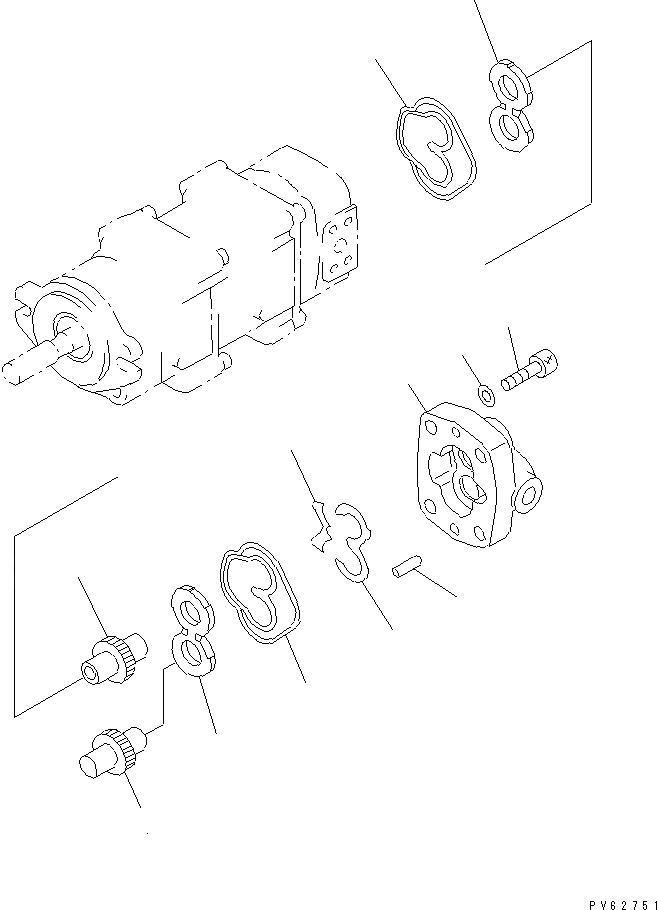 PV62751