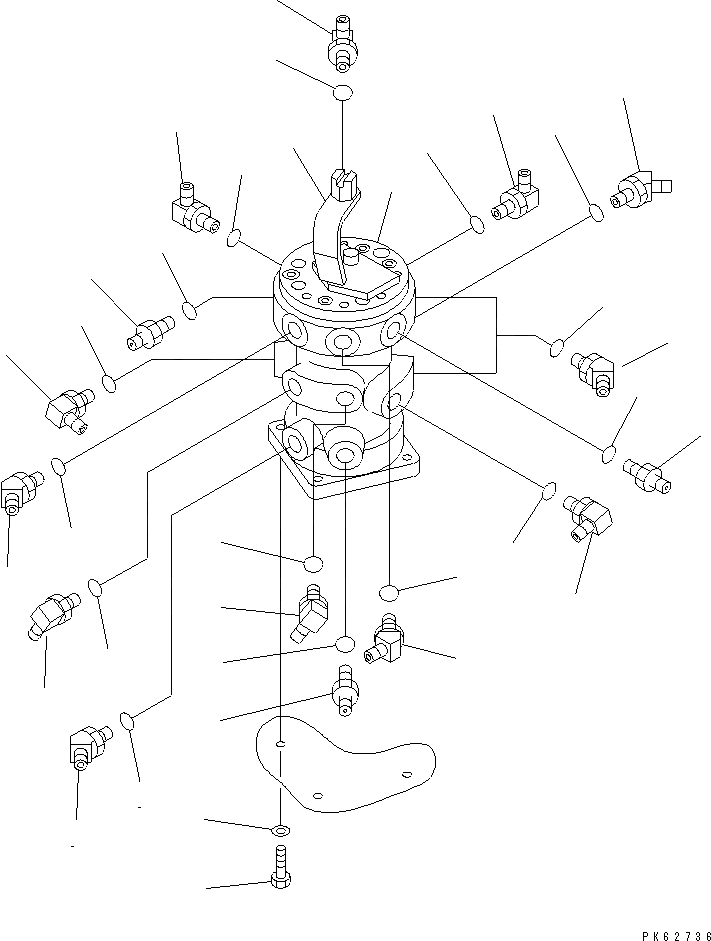 PK62736