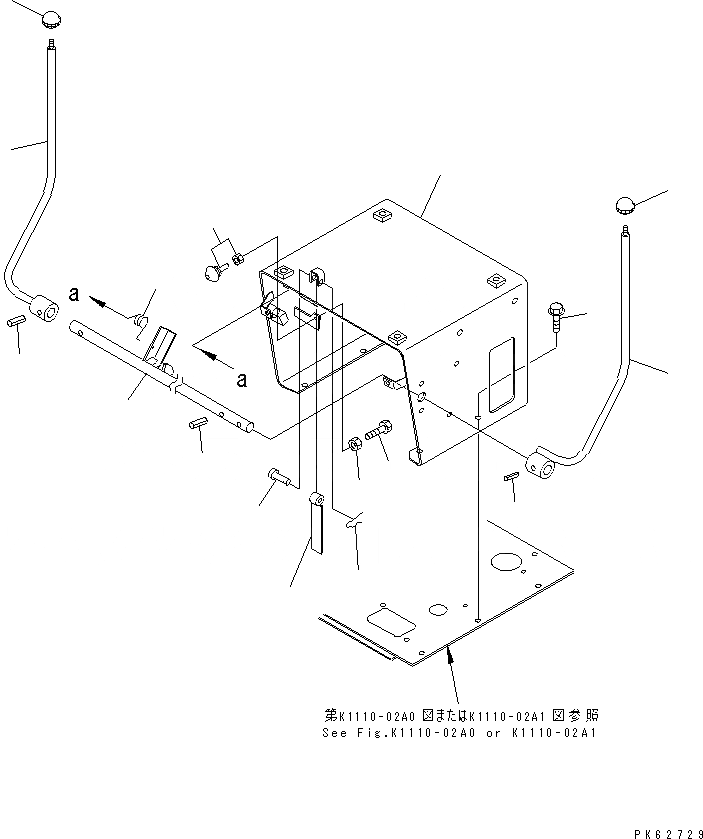 a

a

第K1110-02A0 図またはK1110-02A1 図参照
See Fig.K1110-02A0 or K1110-02A1

PK62729