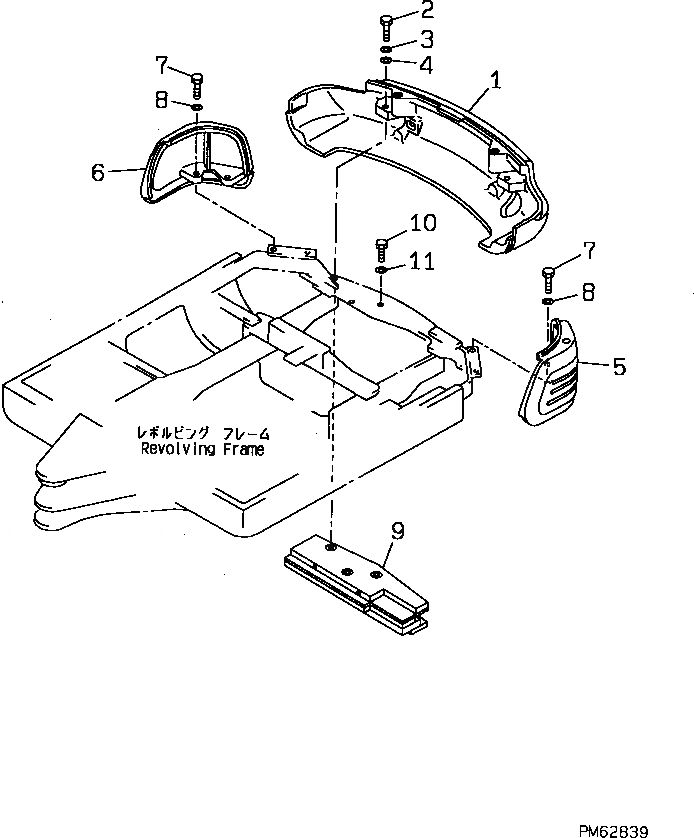 2
3
4
1
7
8
6
10
11
7
8
5
レボルビング フレーム
Revolving Frame
9
PM62839