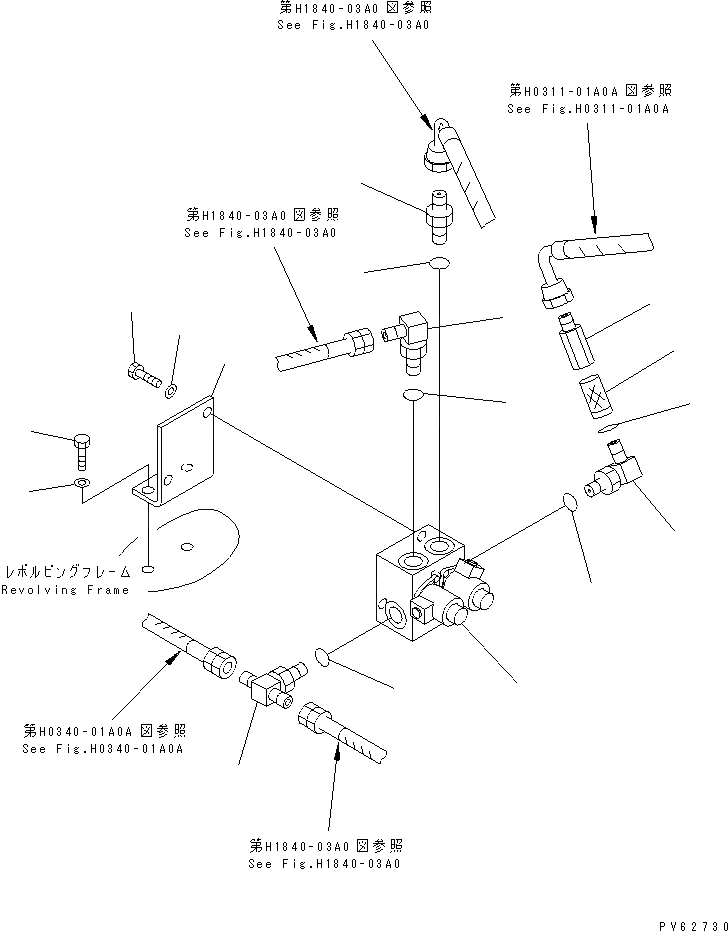 第H1840-03A0 図参照
See Fig.H1840-03A0

第H0311-01A0A 図参照
See Fig.H0311-01A0A

第H1840-03A0 図参照
See Fig.H1840-03A0

レボルビングフレーム
Revolving Frame

第H0340-01A0A 図参照
See Fig.H0340-01A0A

第H1840-03A0 図参照
See Fig.H1840-03A0

PV62730