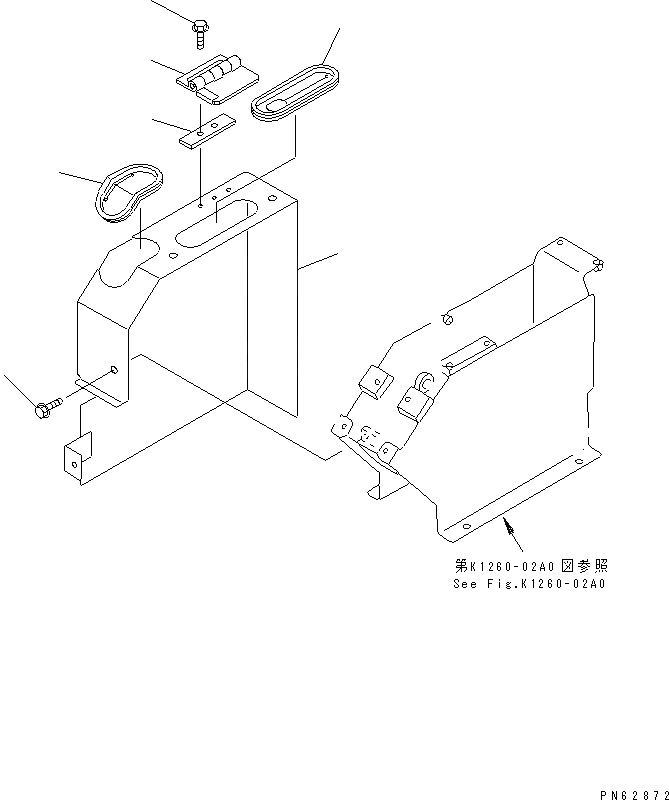 第K1260-02A0図参照
See Fig.K1260-02A0

PN62872