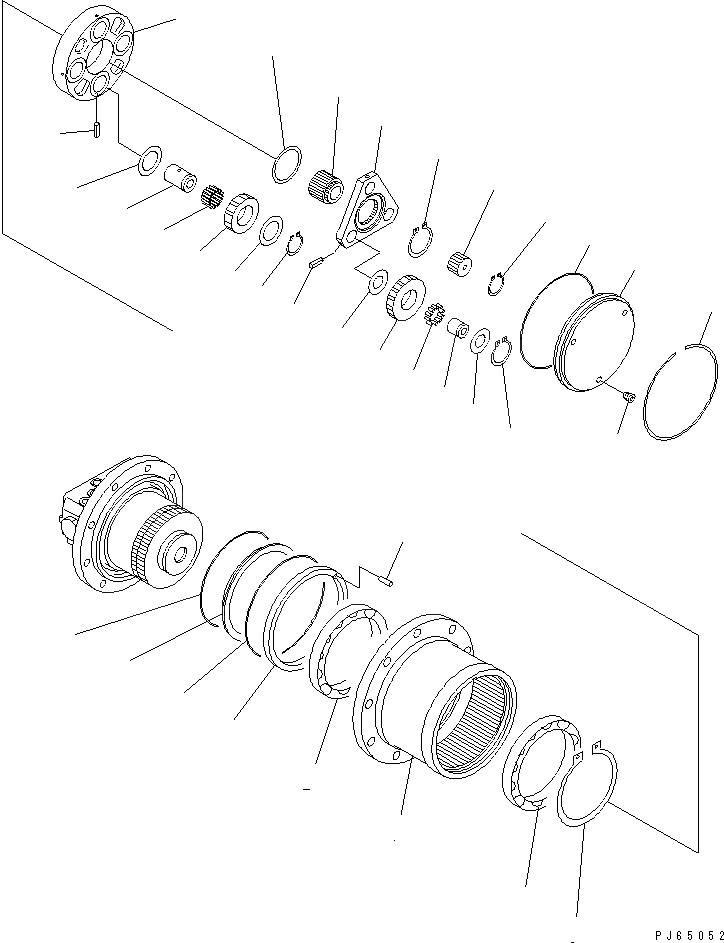 PJ65052