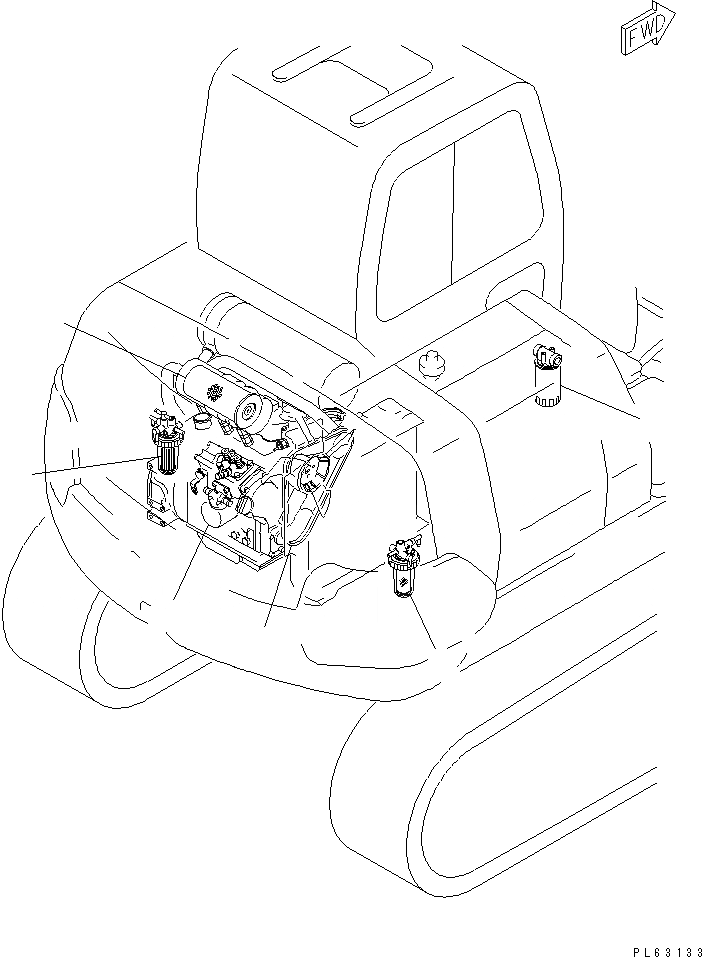 FWD

PL63133