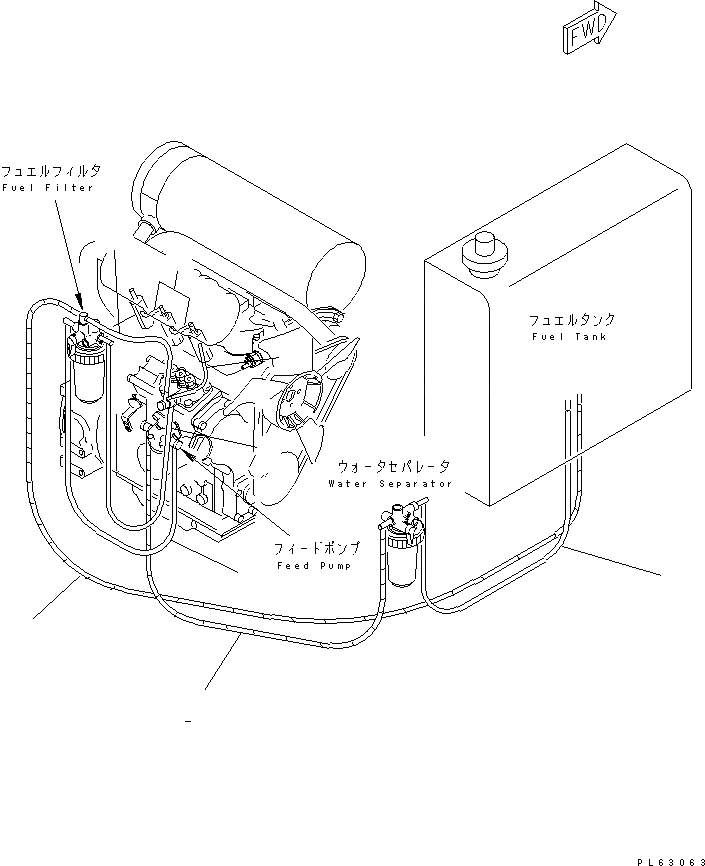 FWD

フュエルフィルタ
Fuel Filter

フュエルタンク
Fuel Tank

ウォータセパレータ
Water Separator

フィードポンプ
Feed Pump

-

PL63063