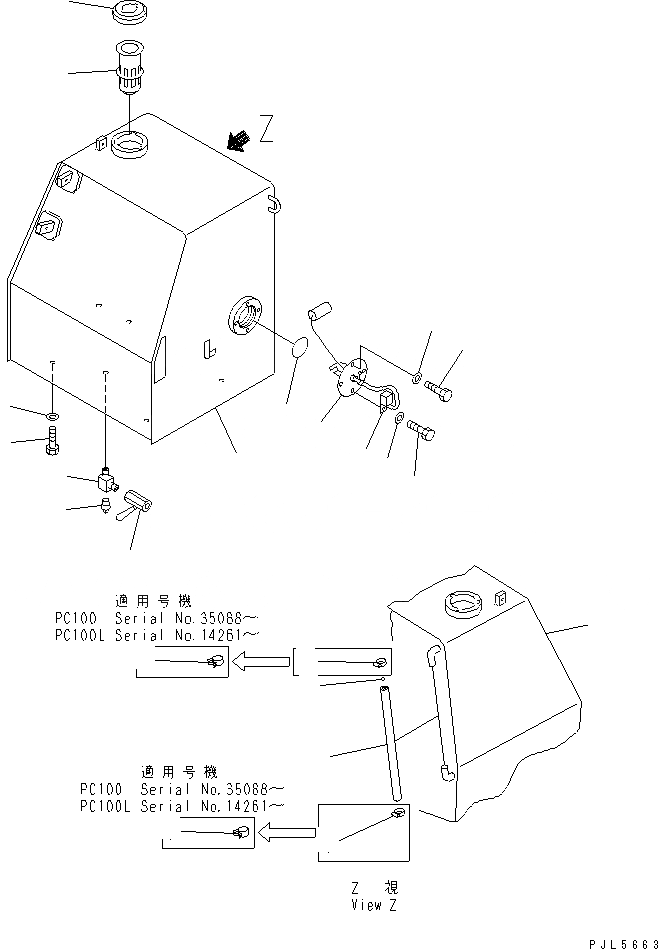 Z

適用号機
PC100 Serial No.35088~
PC100L Serial No.14261~

適用号機
PC100 Serial No.35088~
PC100L Serial No.14261~

Z 視
View Z

PJL5663