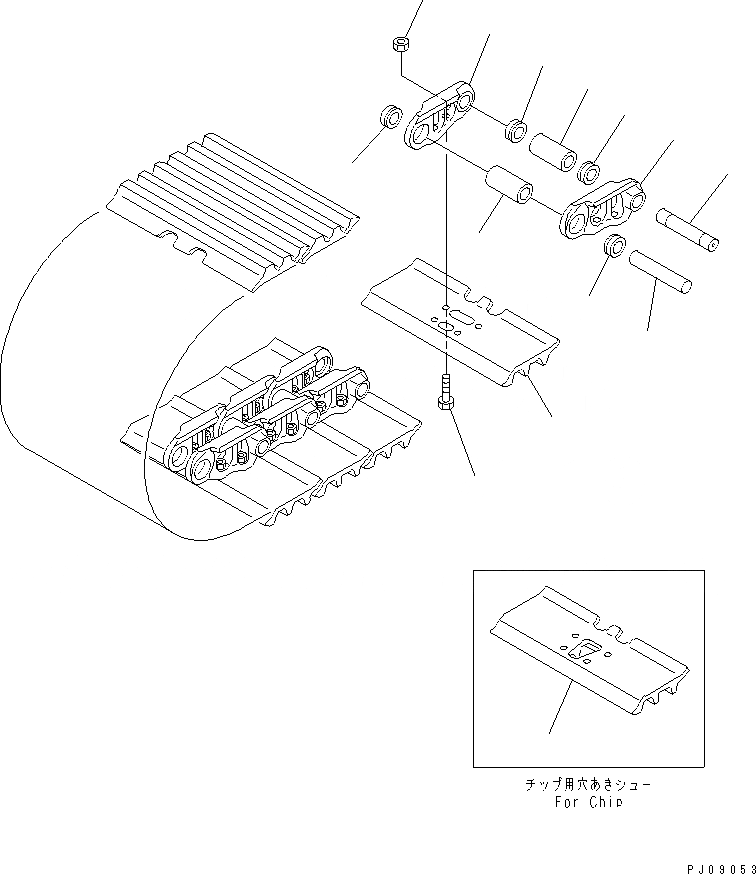 チップ用穴あきシュー
For Chip

PJ09053