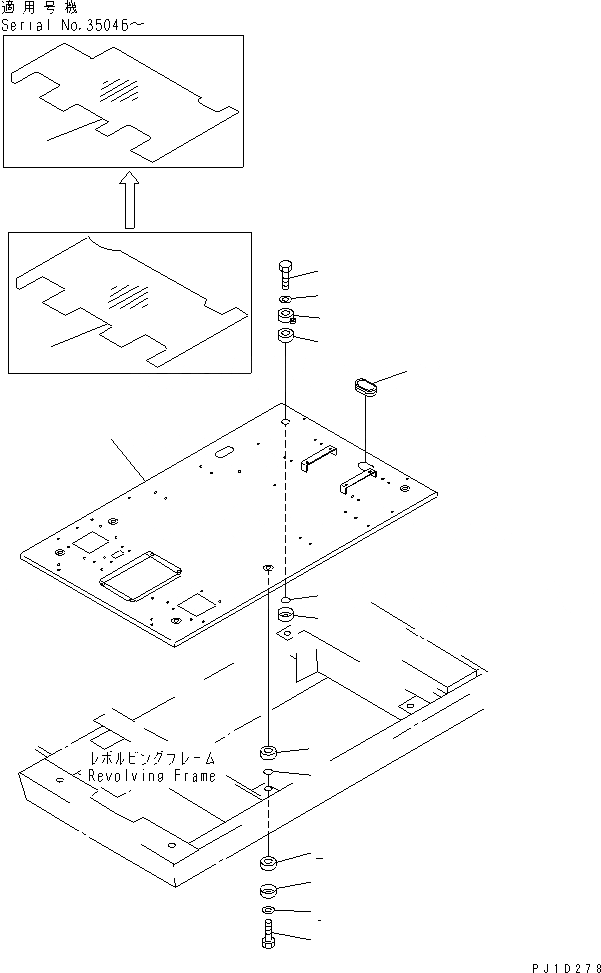 適用号機
Serial No.35046～

レボルビングフレーム
Revolving Frame

PJ1D278