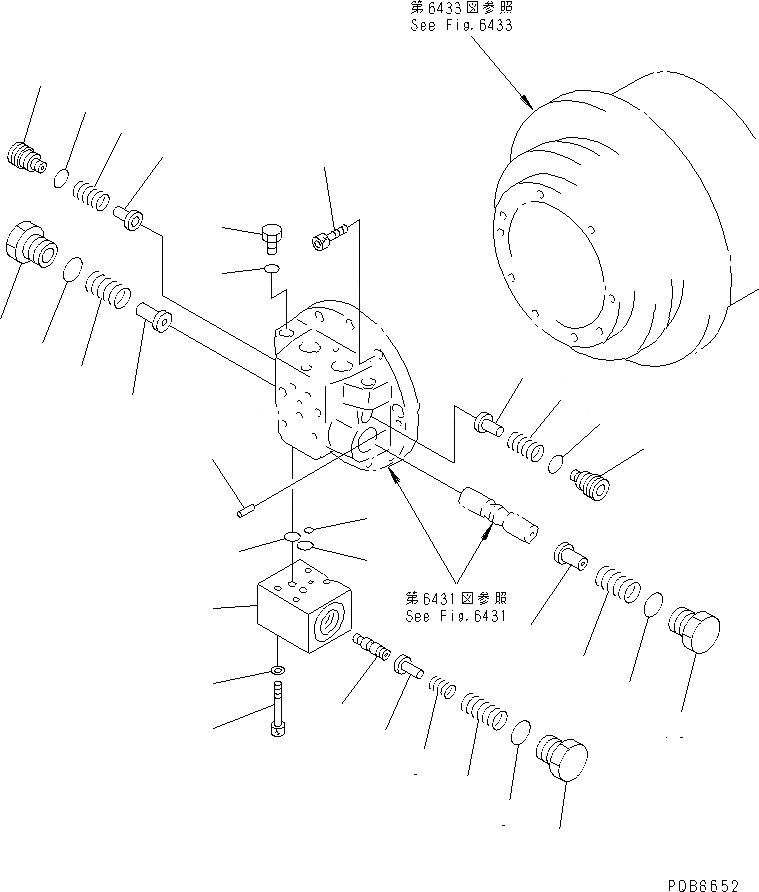 第6433図参照
See Fig.6433

第6431図参照
See Fig.6431

PDB6652