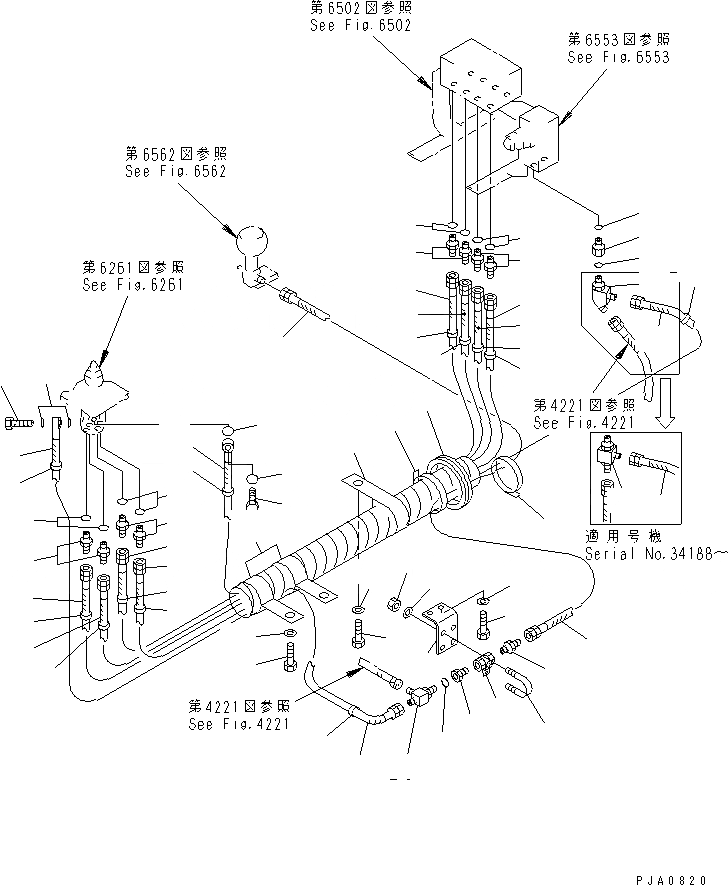 第6502図参照
See Fig.6502

第6553図参照
See Fig.6553

第6562図参照
See Fig.6562

第6261図参照
See Fig.6261

第4221図参照
See Fig.4221

適用号機
Serial No.34188～

第4221図参照
See Fig.4221

PJA0820