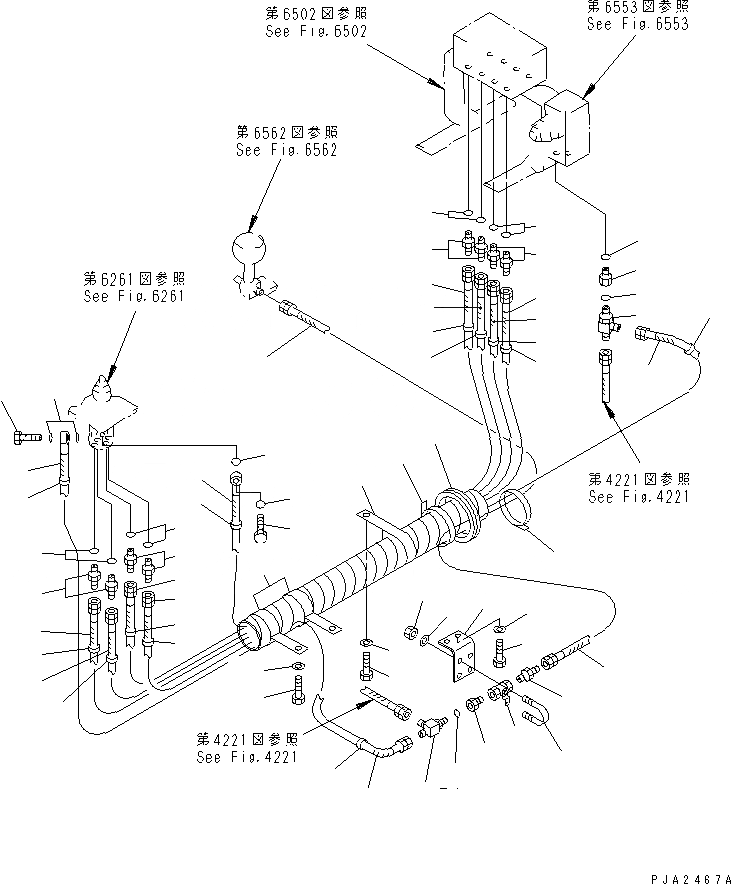 第6502図参照
See Fig.6502

第6553図参照
See Fig.6553

第6562図参照
See Fig.6562

第6261図参照
See Fig.6261

第4221図参照
See Fig.4221

第4221図参照
See Fig.4221

PJA2467A