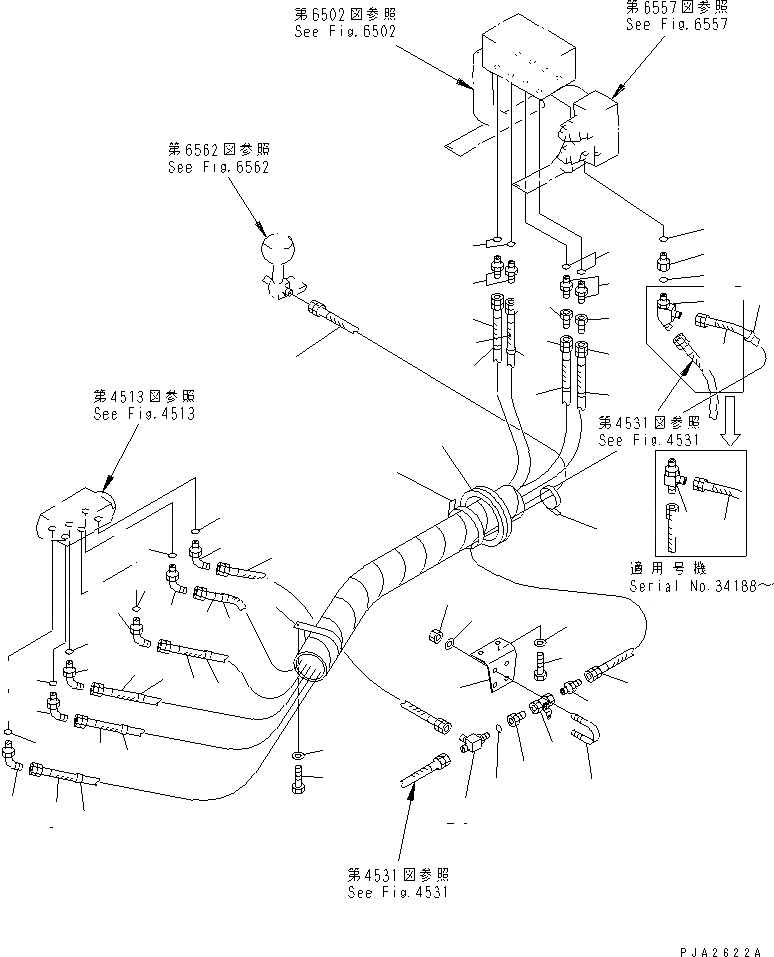 第6502図参照
See Fig.6502

第6557図参照
See Fig.6557

第6562図参照
See Fig.6562

第4513図参照
See Fig.4513

第4531図参照
See Fig.4531

適用号機
Serial No.34188～

第4531図参照
See Fig.4531

PJA2622A