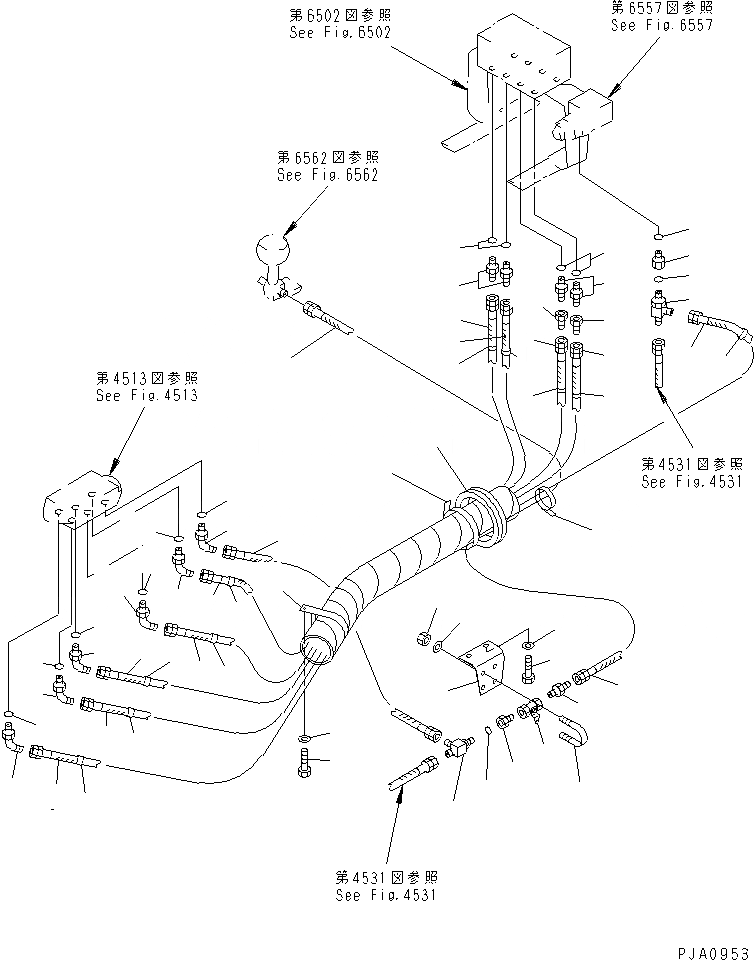 第6502図参照
See Fig.6502

第6557図参照
See Fig.6557

第6562図参照
See Fig.6562

第4513図参照
See Fig.4513

第4531図参照
See Fig.4531

第4531図参照
See Fig.4531

PJA0953