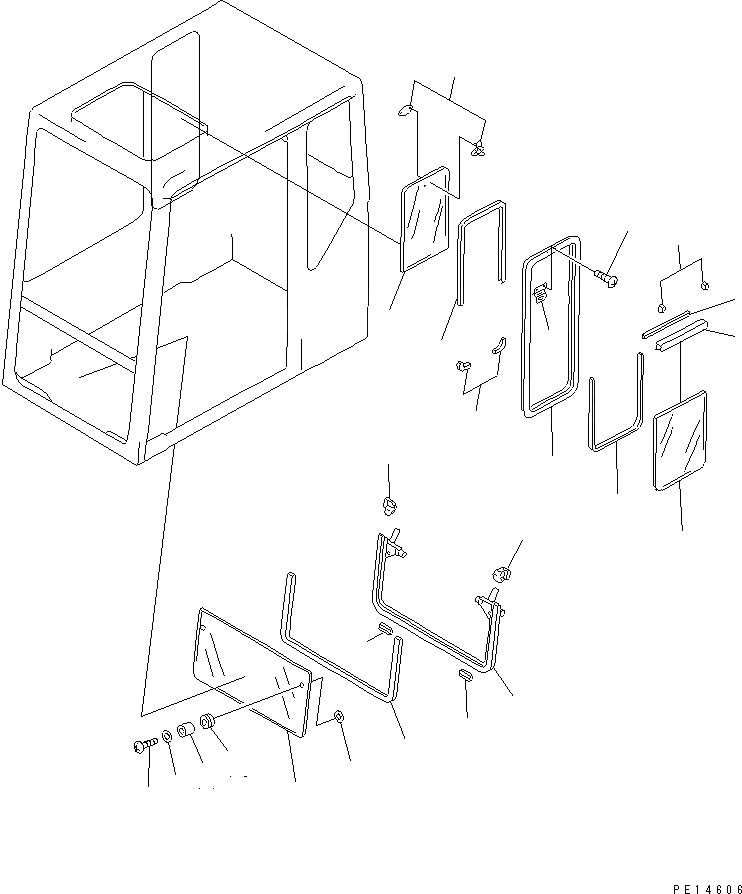 PE14606