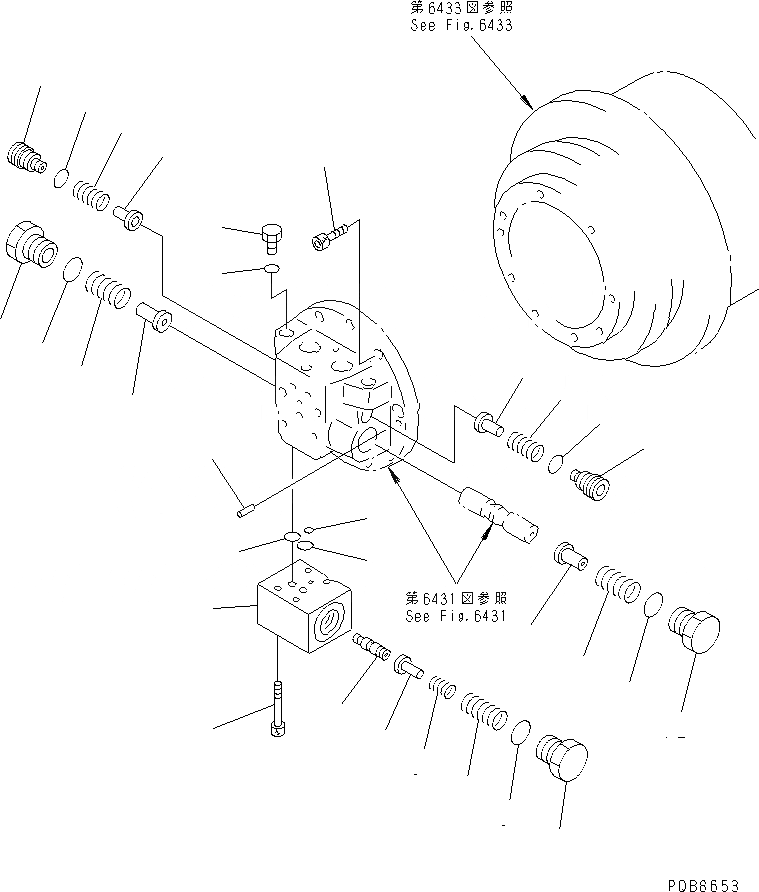 第6433図参照
See Fig.6433

第6431図参照
See Fig.6431

PDB6653