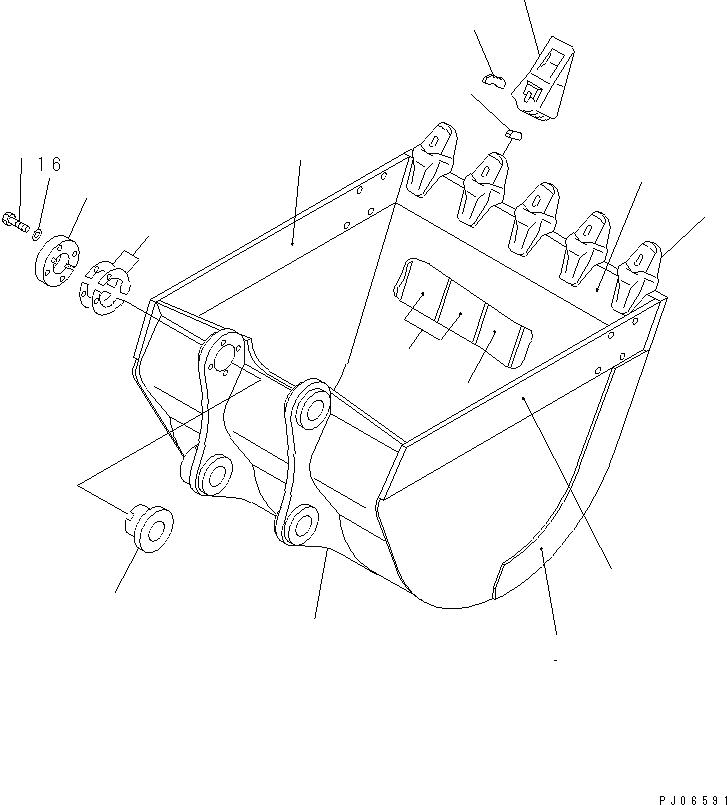 16

PJ06591