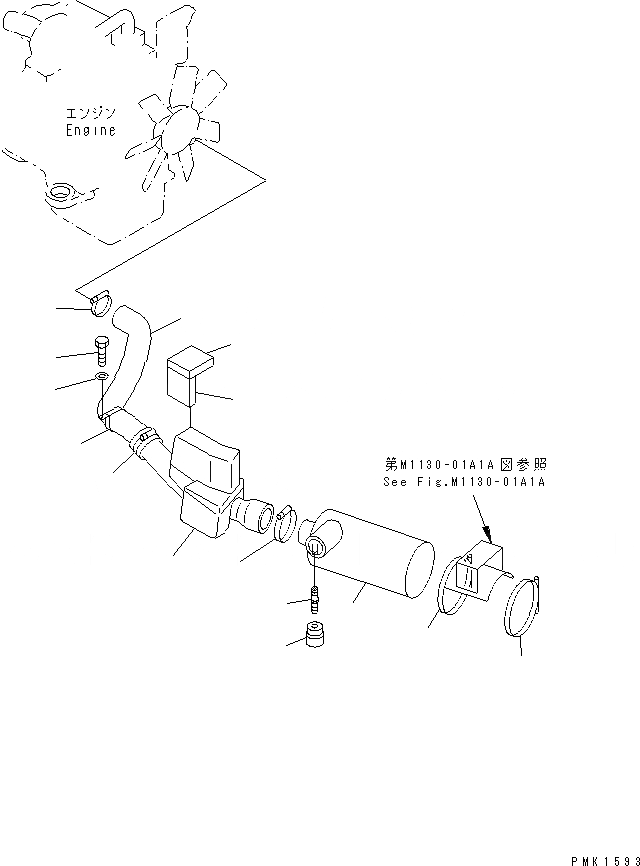 エンジン
Engine

第M1130-01A1A図参照
See Fig.M1130-01A1A

PMK1593