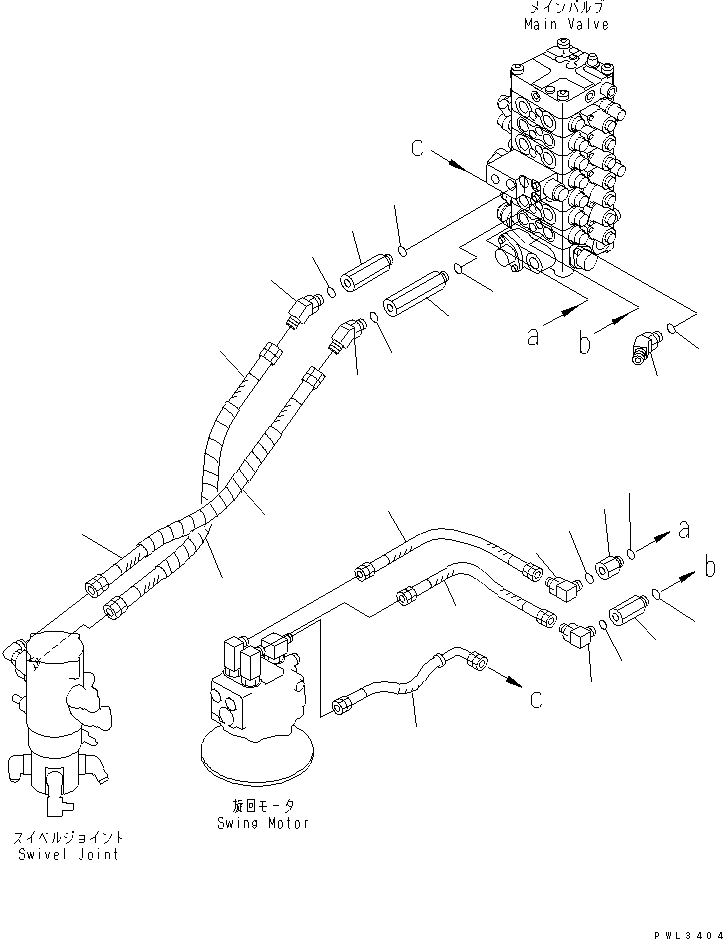 メインバルブ
Main Valve

c

a

b

a

b

c

旋回モータ
Swing Motor

スイベルジョイント
Swivel Joint

PWL3404