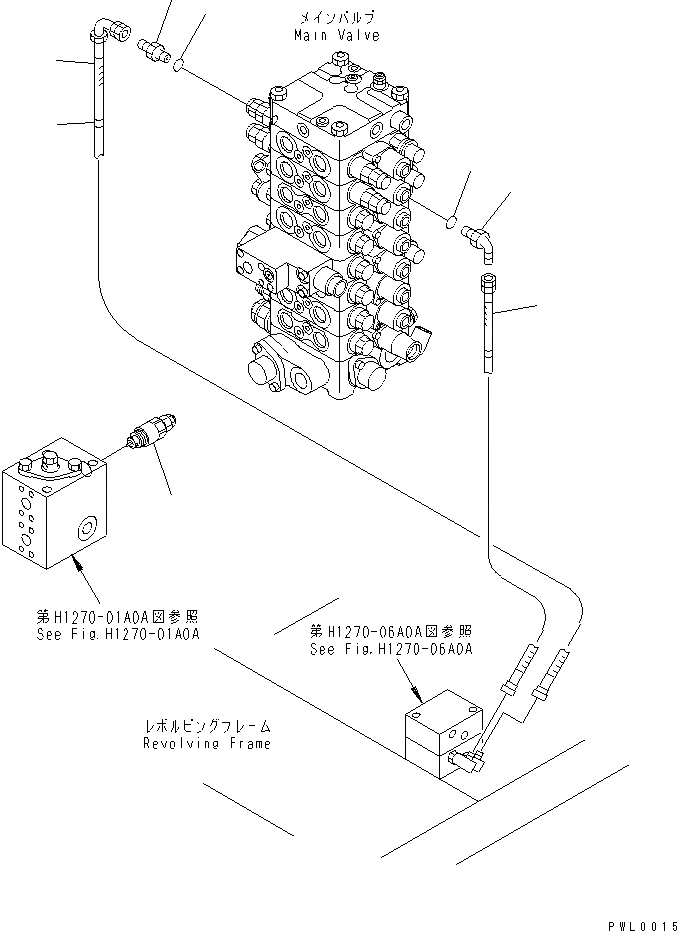 メインバルブ
Main Valve

第H1270-01A0A図参照
See Fig.H1270-01A0A

第H1270-06A0A図参照
See Fig.H1270-06A0A

レボルビングフレーム
Revolving Frame

PWL0015