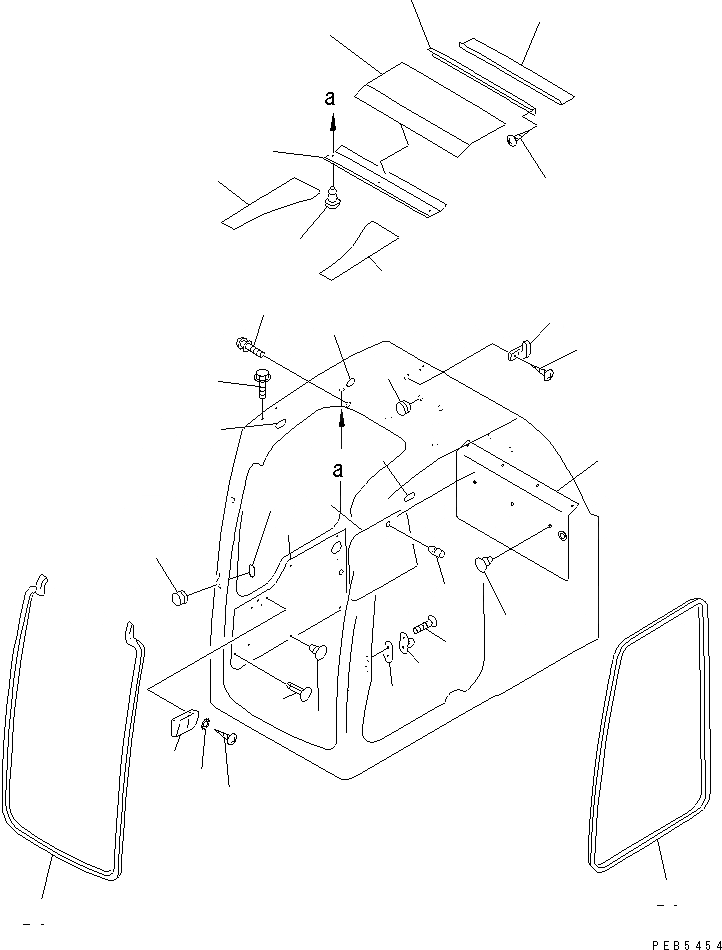 a

a

PEB5454