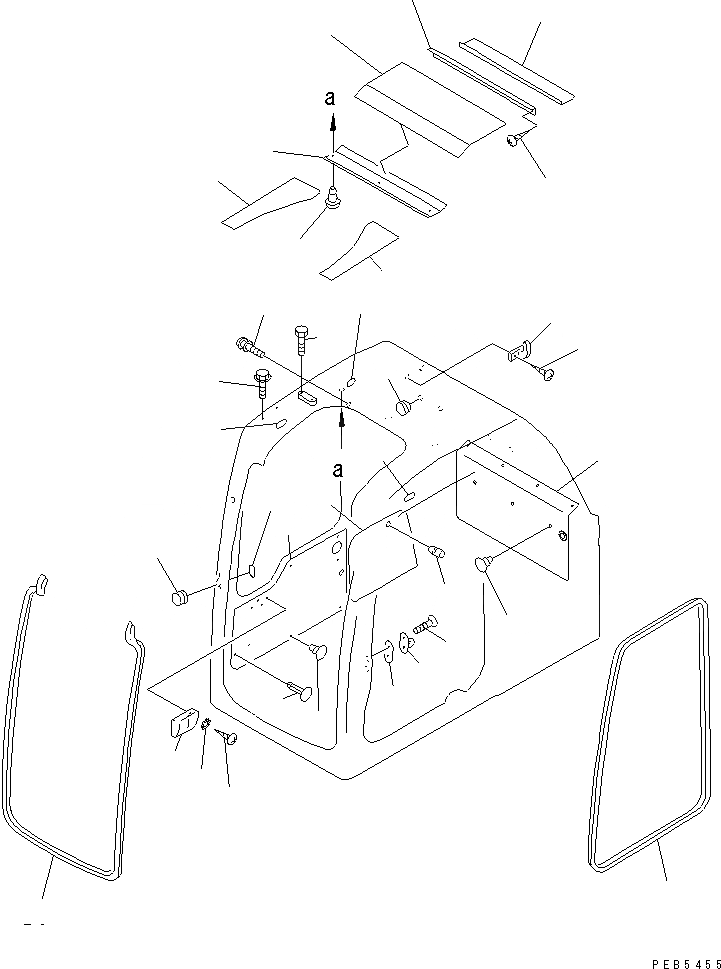 a

a

PEB5455