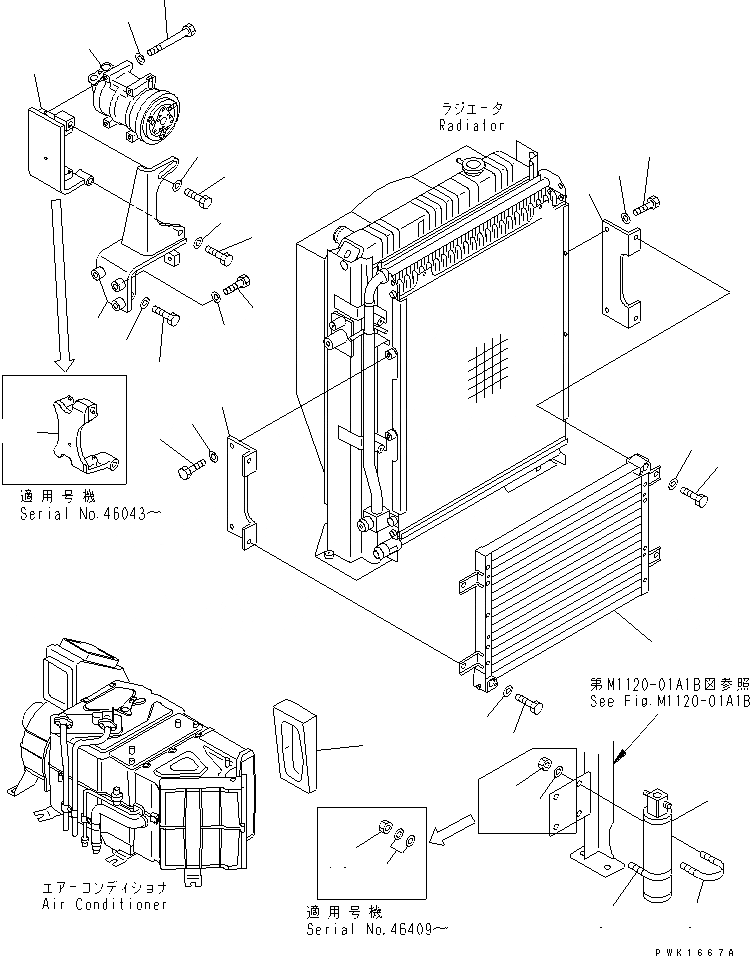 ラジエータ
Radiator

適用号機
Serial No.46043～

第M1120-01A1B図参照
See Fig.M1120-01A1B

エアーコンディショナ
Air Conditioner

適用号機
Serial No.46409～

PWK1667A