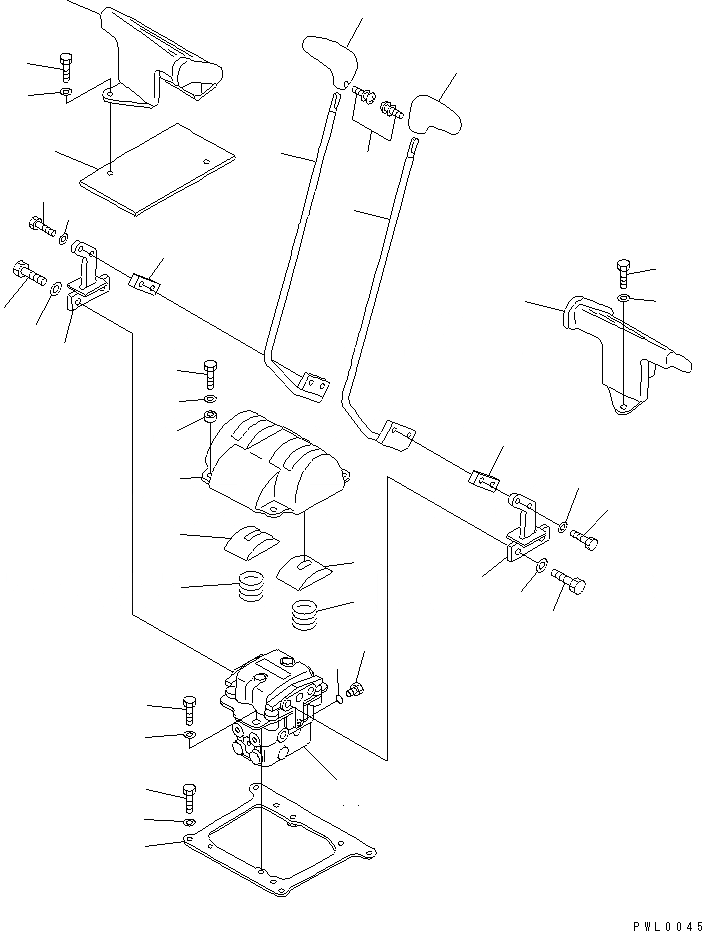 PWL0045