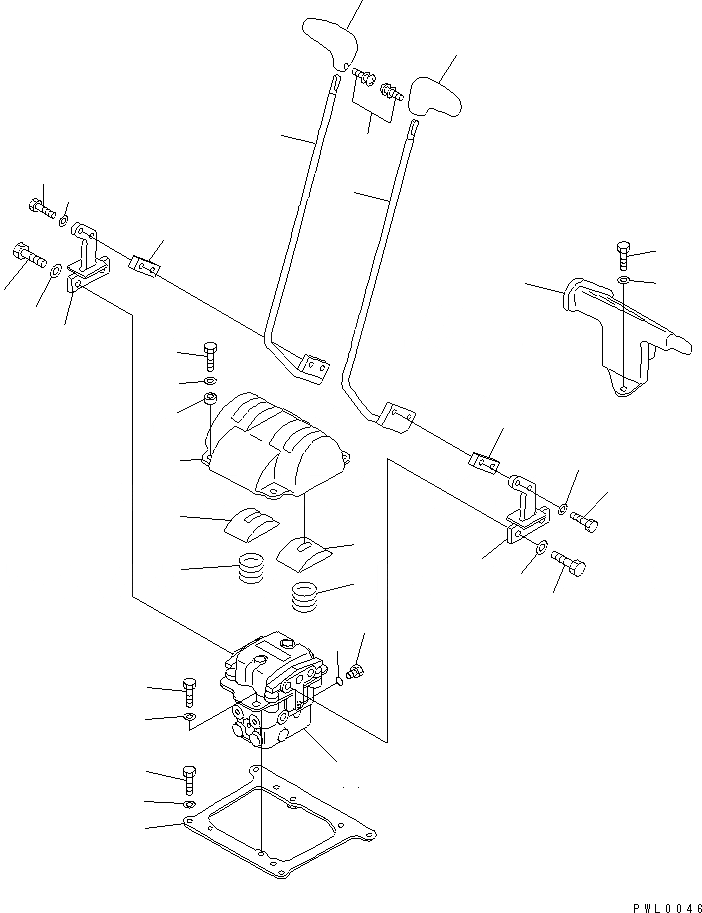 PWL0046