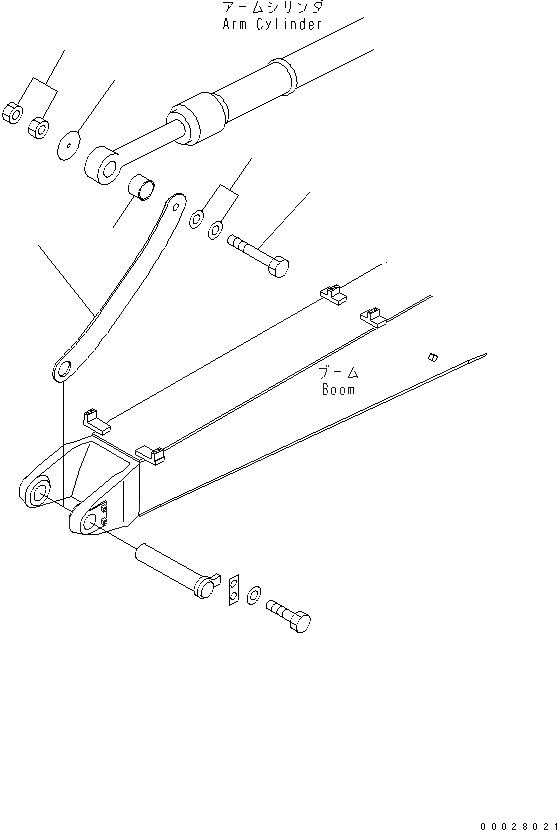 アームシリンダ
Arm Cylinder

ブーム
Boom

00028021