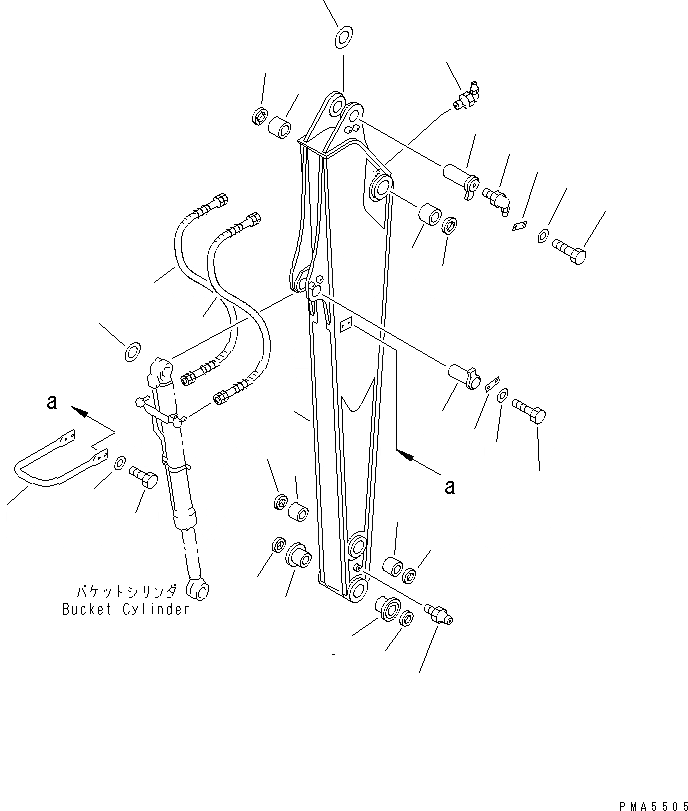 a

a

バケットシリンダ
Bucket Cylinder

PMA5505