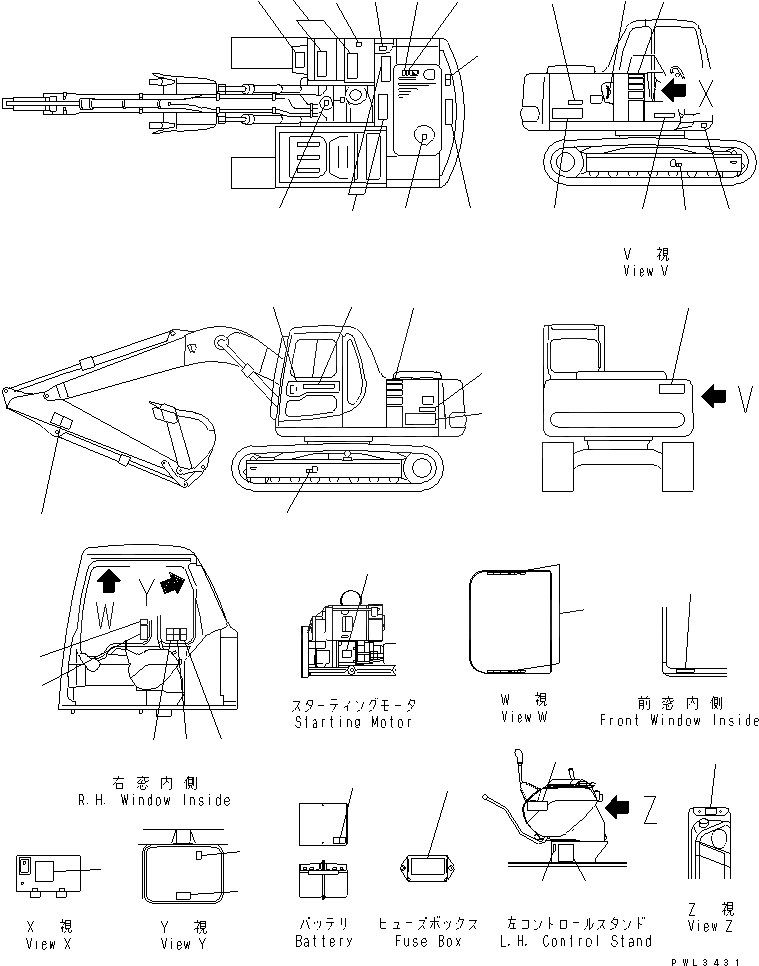 X

V 視
View V

V

W

Y

スターティングモータ
Starting Motor

W 視
View W

前窓内側
Front Window Inside

右窓内側
R.H. Window Inside

Z

X 視
View X

Y 視
View Y

バッテリ
Battery

ヒューズボックス
Fuse Box

左コントロールスタンド
L.H. Control Stand

Z 視
View Z

PWL3431