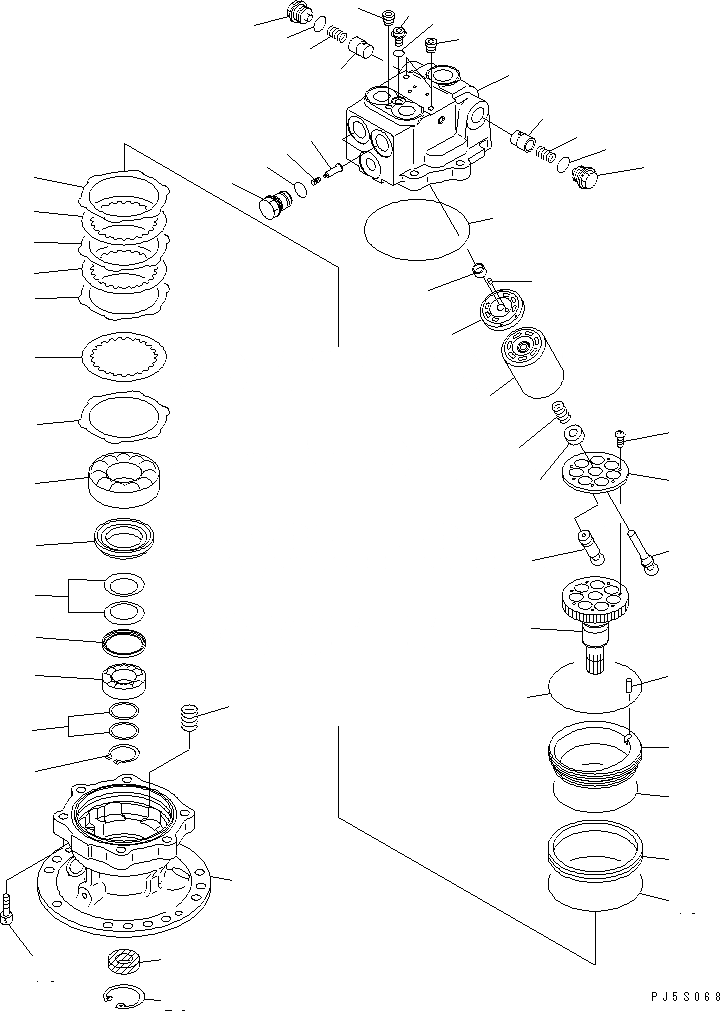 PJ5S068