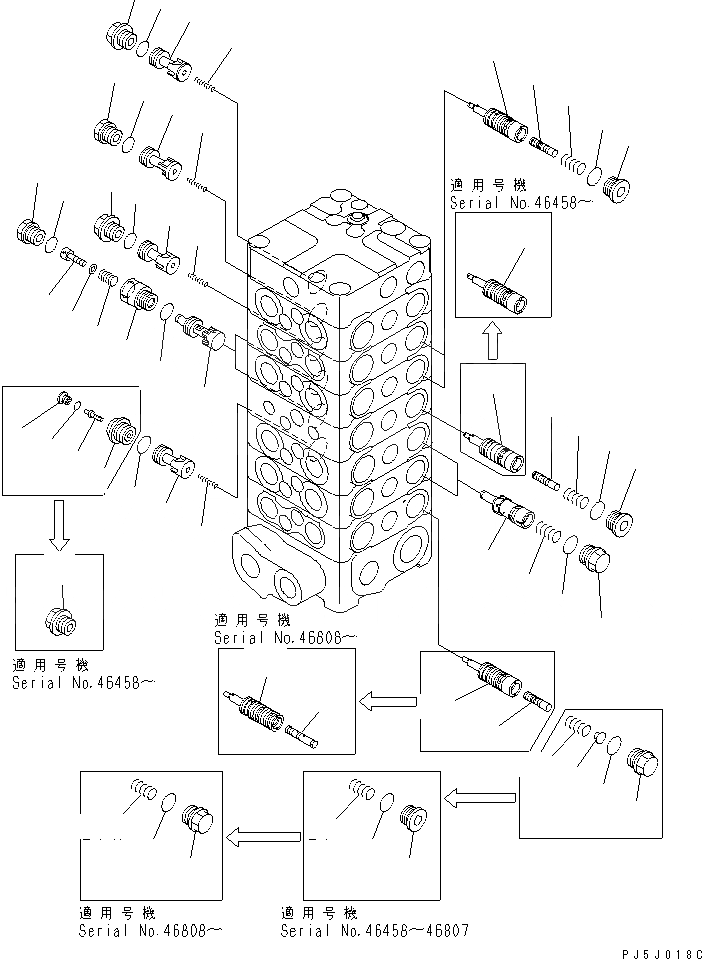 適用号機
Serial No.46458～

適用号機
Serial No.46808～

適用号機
Serial No.46458～

適用号機
Serial No.46808～

適用号機
Serial No.46458～46807

PJ5J018C