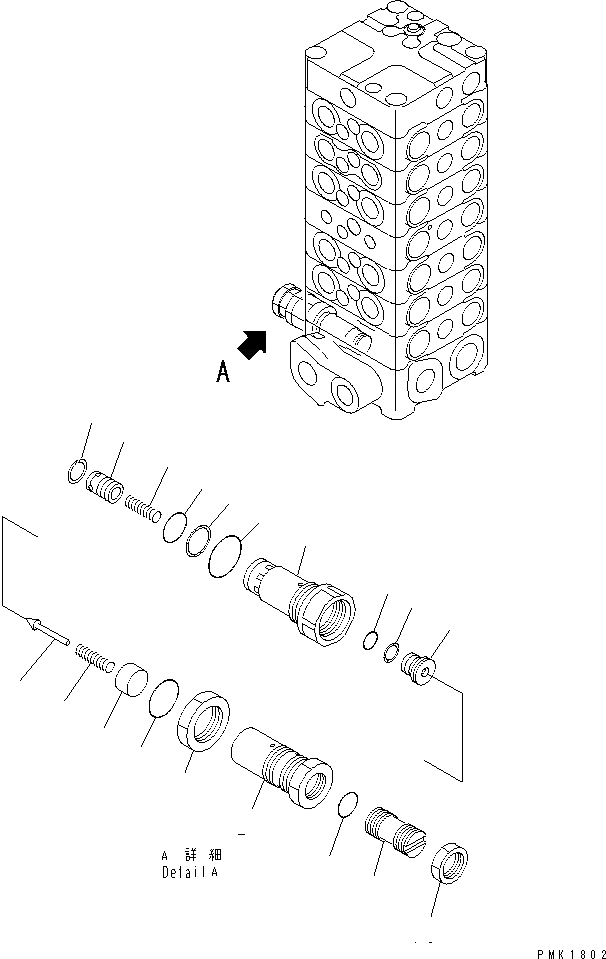 A

A 詳細
Detail A

PMK1802