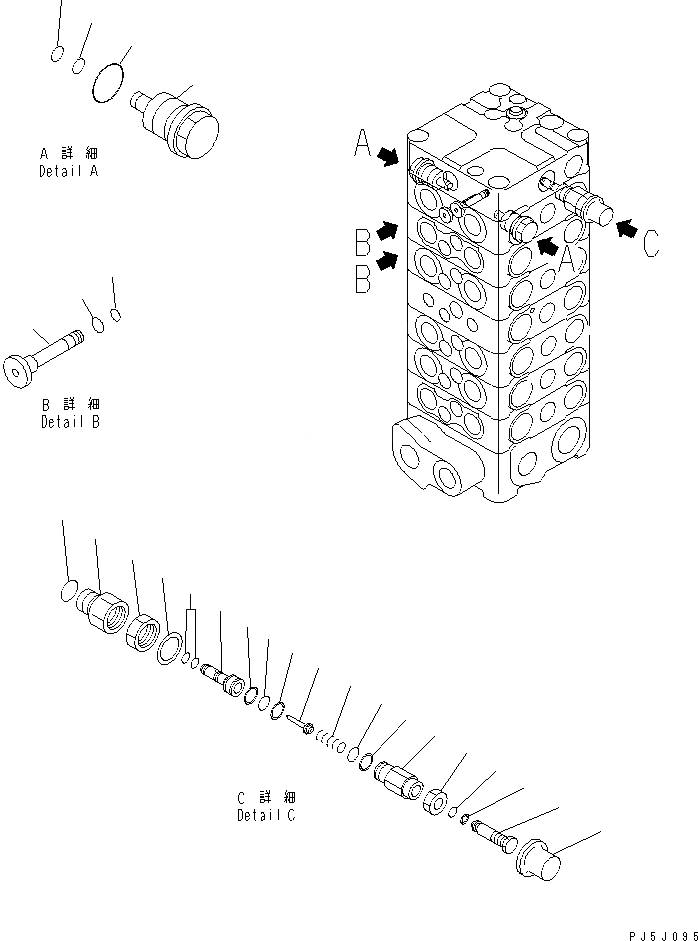 A 詳 細
Detail A

A
B
B
A
C

B 詳 細
Detail B

C 詳 細
Detail C

PJ5J095