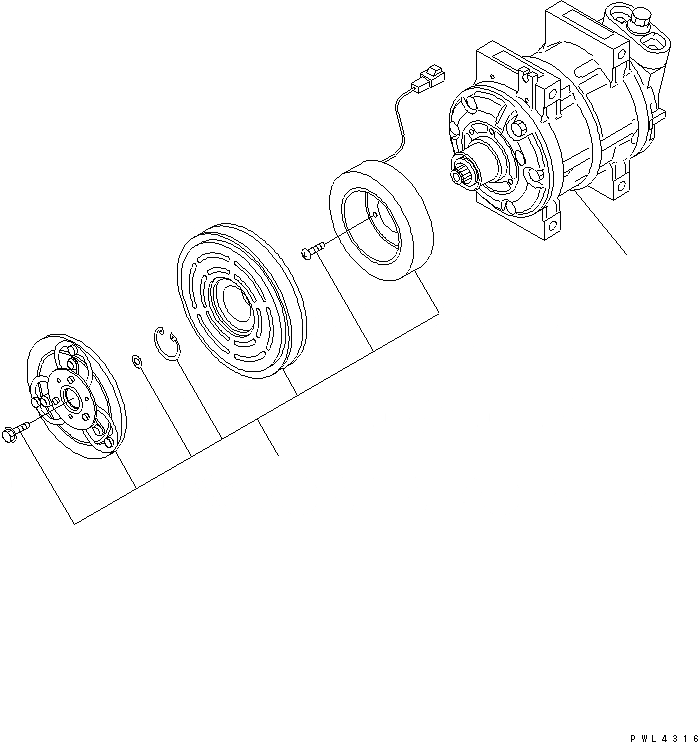 PWL4316