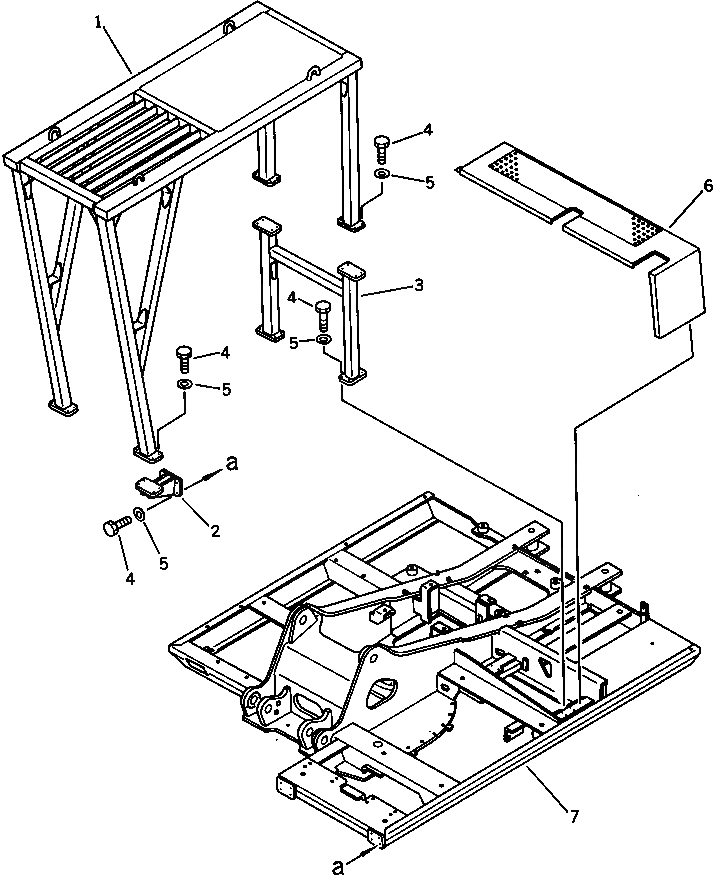 1
4
5
6
3
4
5
4
5
a
2
5
4
7
a