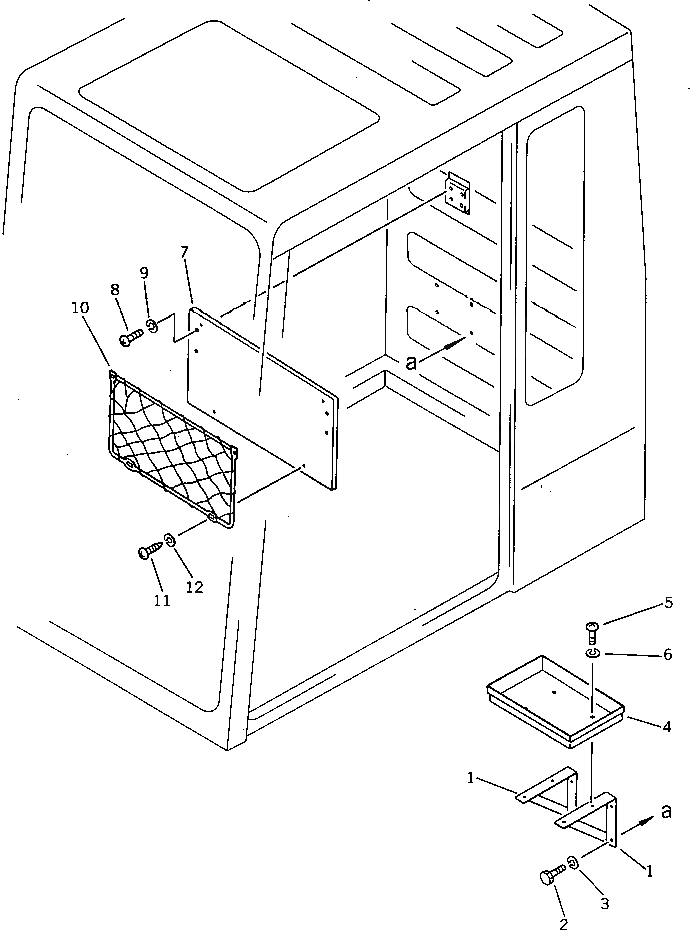 7
9
8
10
a
11
12
5
6
4
1
a
1
3
2