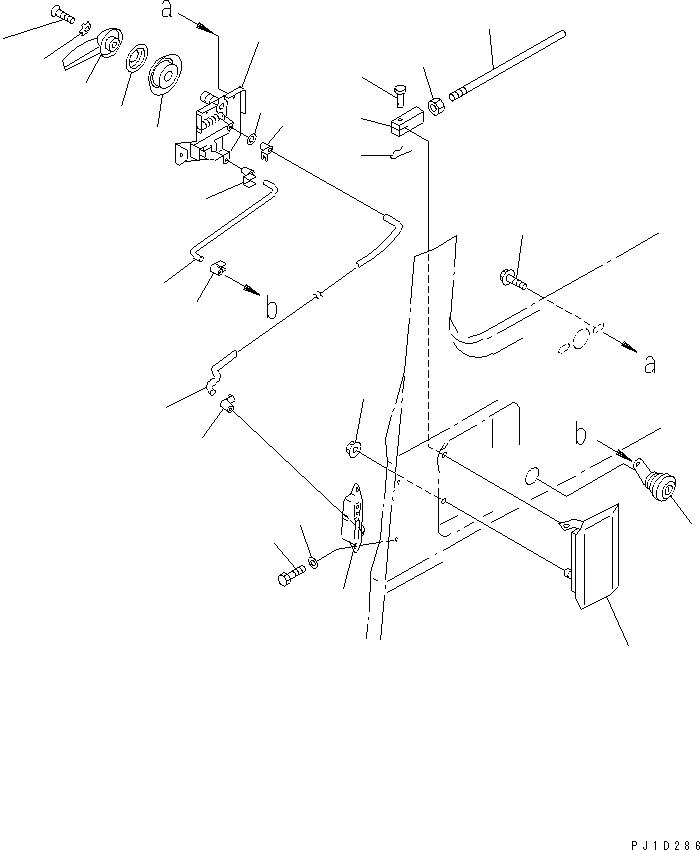 a
b
a
b
PJ1D286