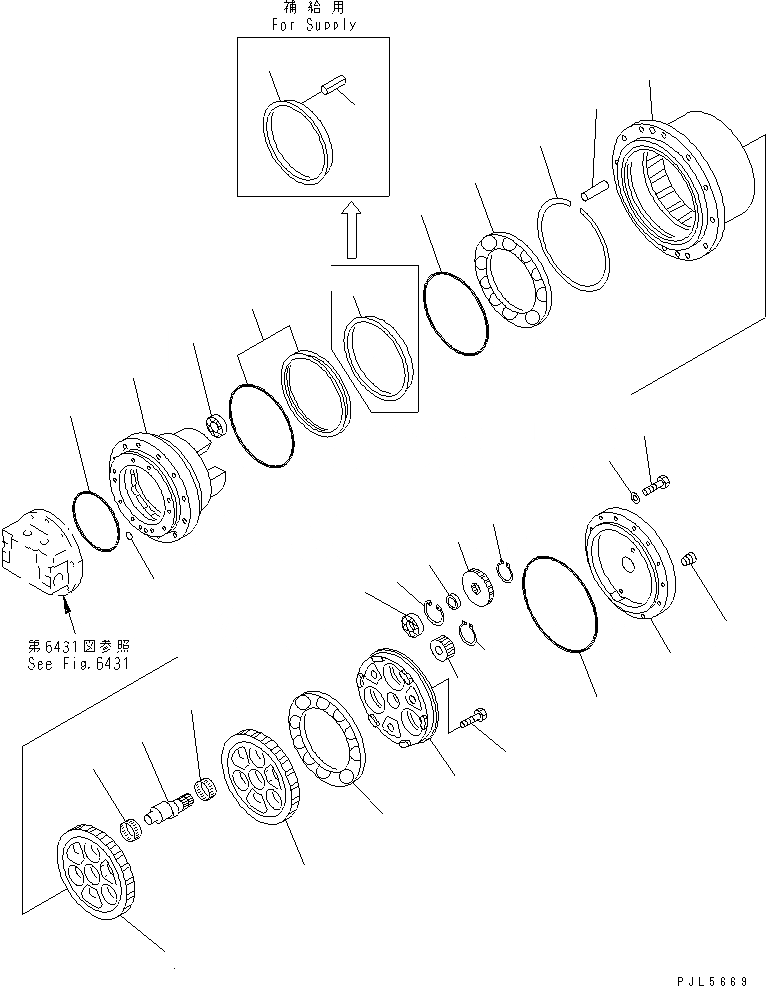 補給用
For Supply

第6431図参照
See Fig.6431

PJL5669