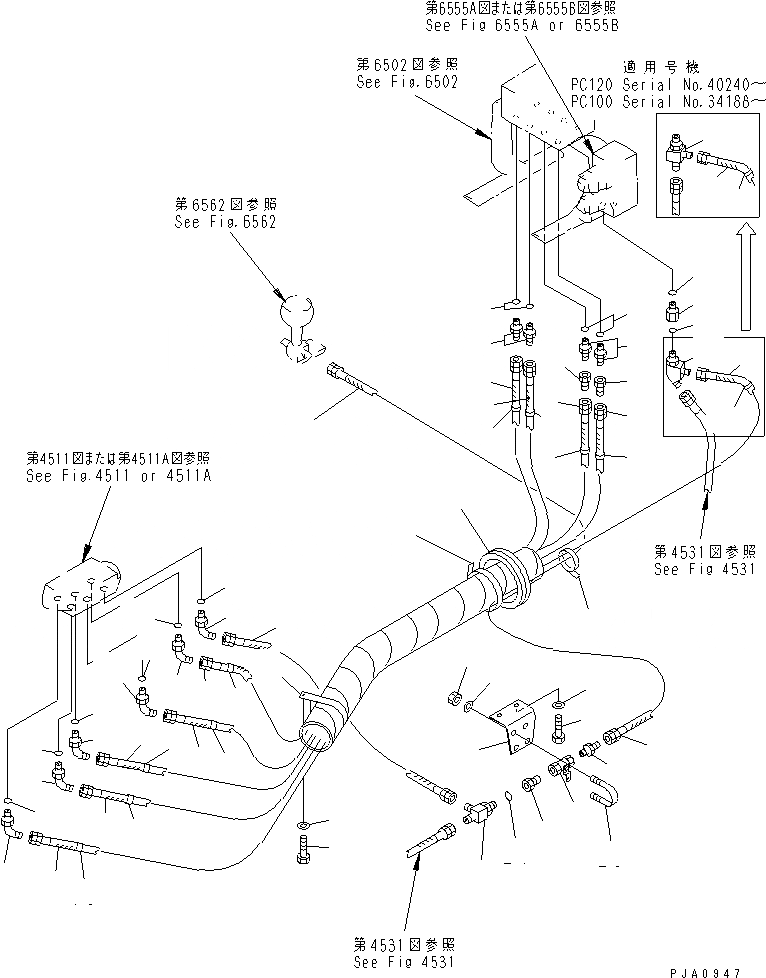 第6555A図または第6555B図参照
See Fig 6555A or 6555B

第6502図参照
See Fig.6502

適用号機
PC120 Serial No.40240～
PC100 Serial No.34188～

第6562図参照
See Fig.6562

第4511図または第4511A図参照
See Fig.4511 or 4511A

第4531図参照
See Fig 4531

第4531図参照
See Fig 4531

PJA0947