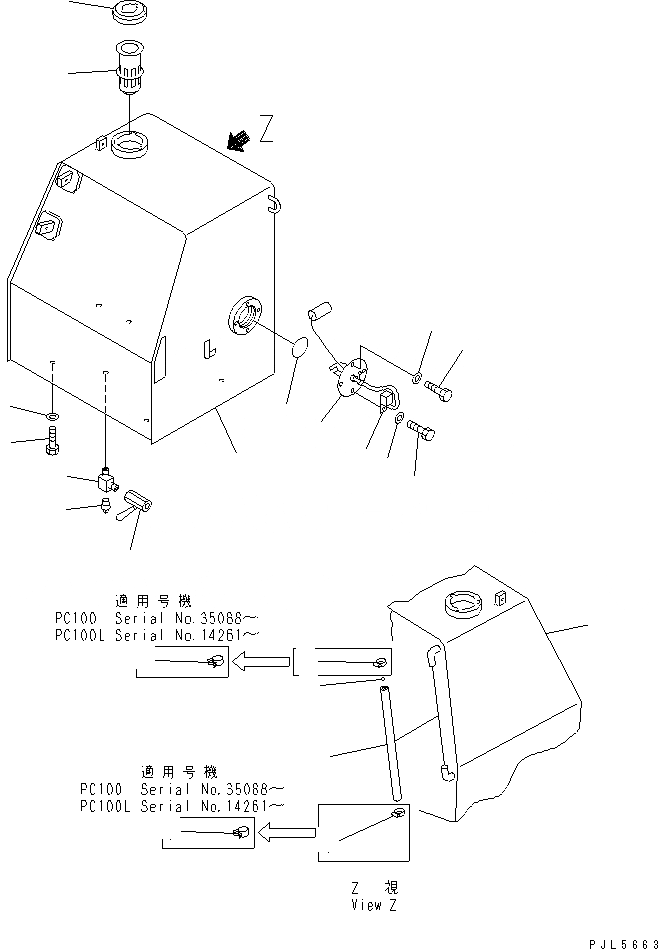 Z

適用号機
PC100 Serial No.35088～
PC100L Serial No.14261～

適用号機
PC100 Serial No.35088～
PC100L Serial No.14261～

Z 視
View Z

PJL5663