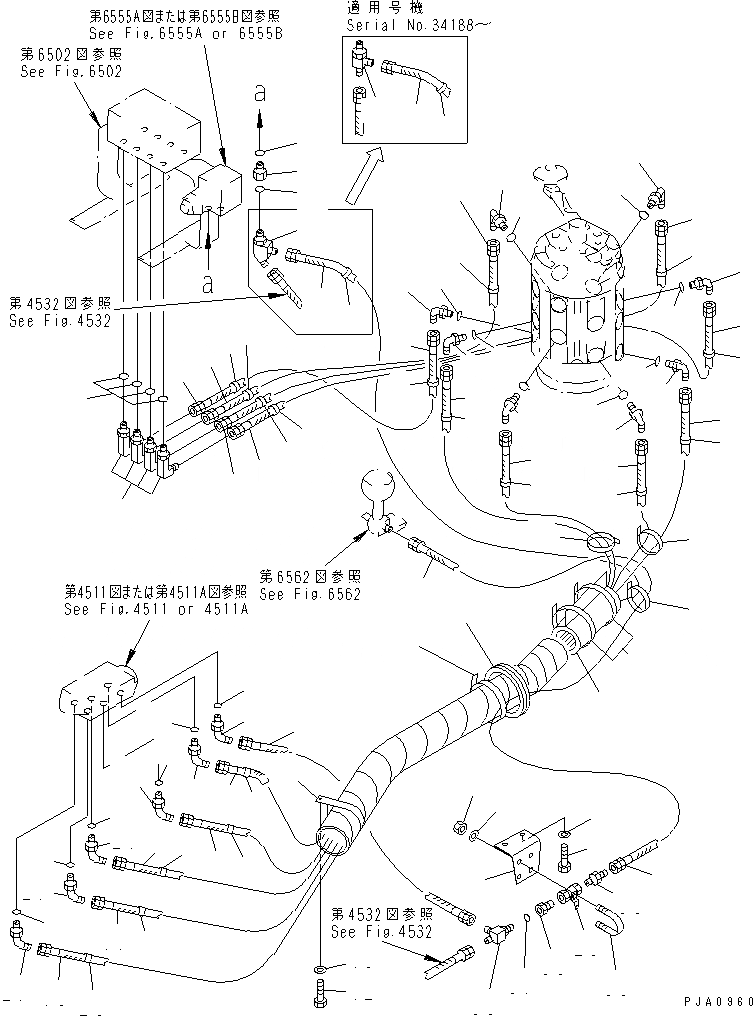 第6555A図または第6555B図参照
See Fig.6555A or 6555B

第6502図参照
See Fig.6502

適用号機
Serial No.34188~

a

a

第4532図参照
See Fig.4532

第6562図参照
See Fig.6562

第4511図または第4511A図参照
See Fig.4511 or 4511A

第4532図参照
See Fig.4532

PJA0960