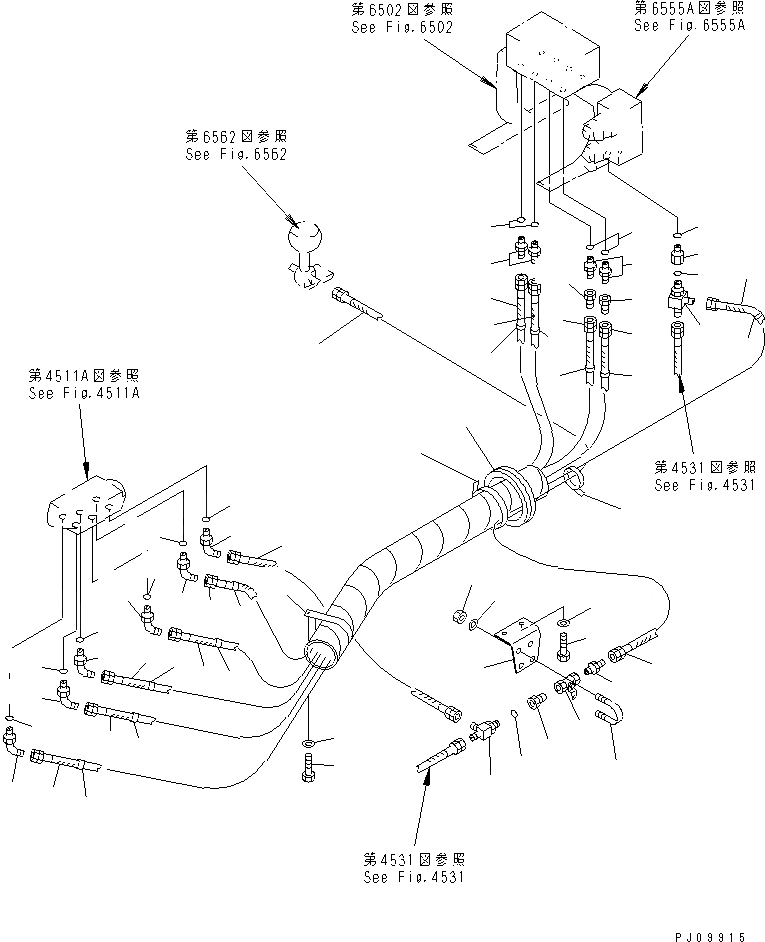 第6502図参照
See Fig.6502

第6555A図参照
See Fig.6555A

第6562図参照
See Fig.6562

第4511A図参照
See Fig.4511A

第4531図参照
See Fig.4531

第4531図参照
See Fig.4531

PJ09915