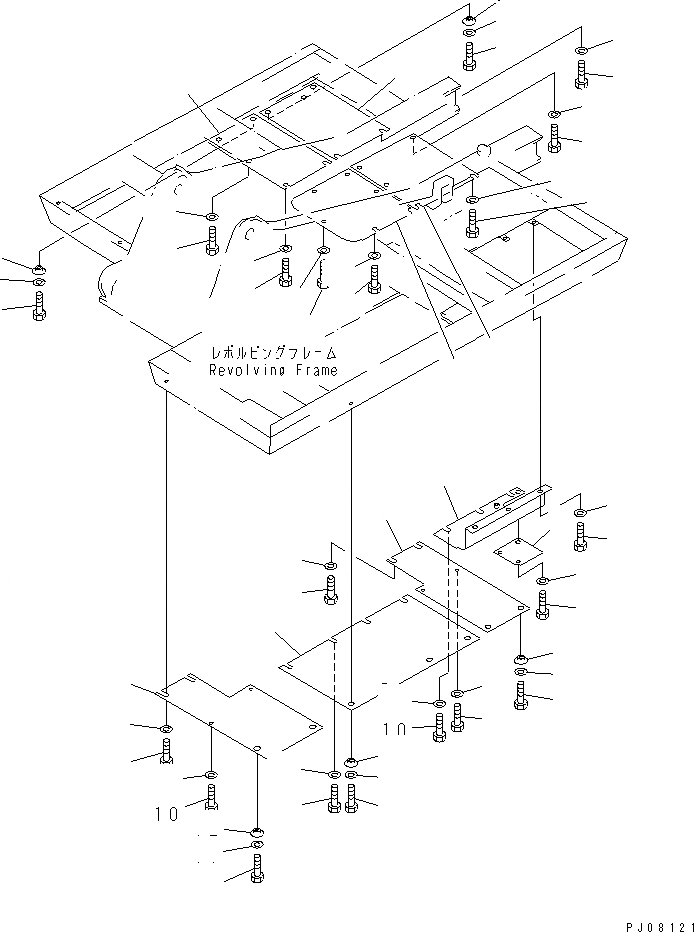 レボルビングフレーム
Revolving Frame

10

10

PJ08121