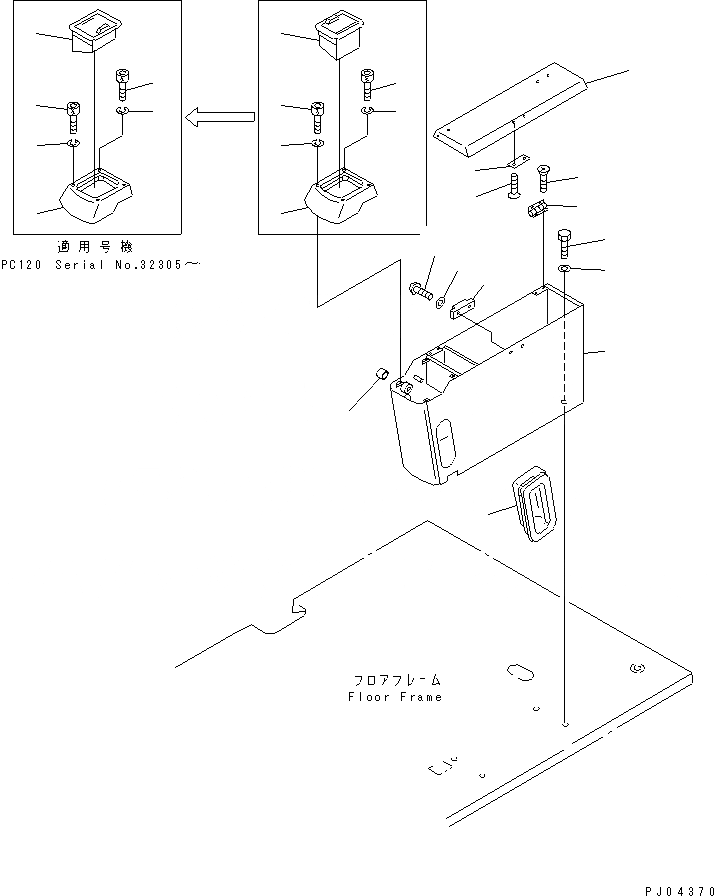 適用号機
PC120 Serial No.32305～

フロアフレーム
Floor Frame

PJ04370